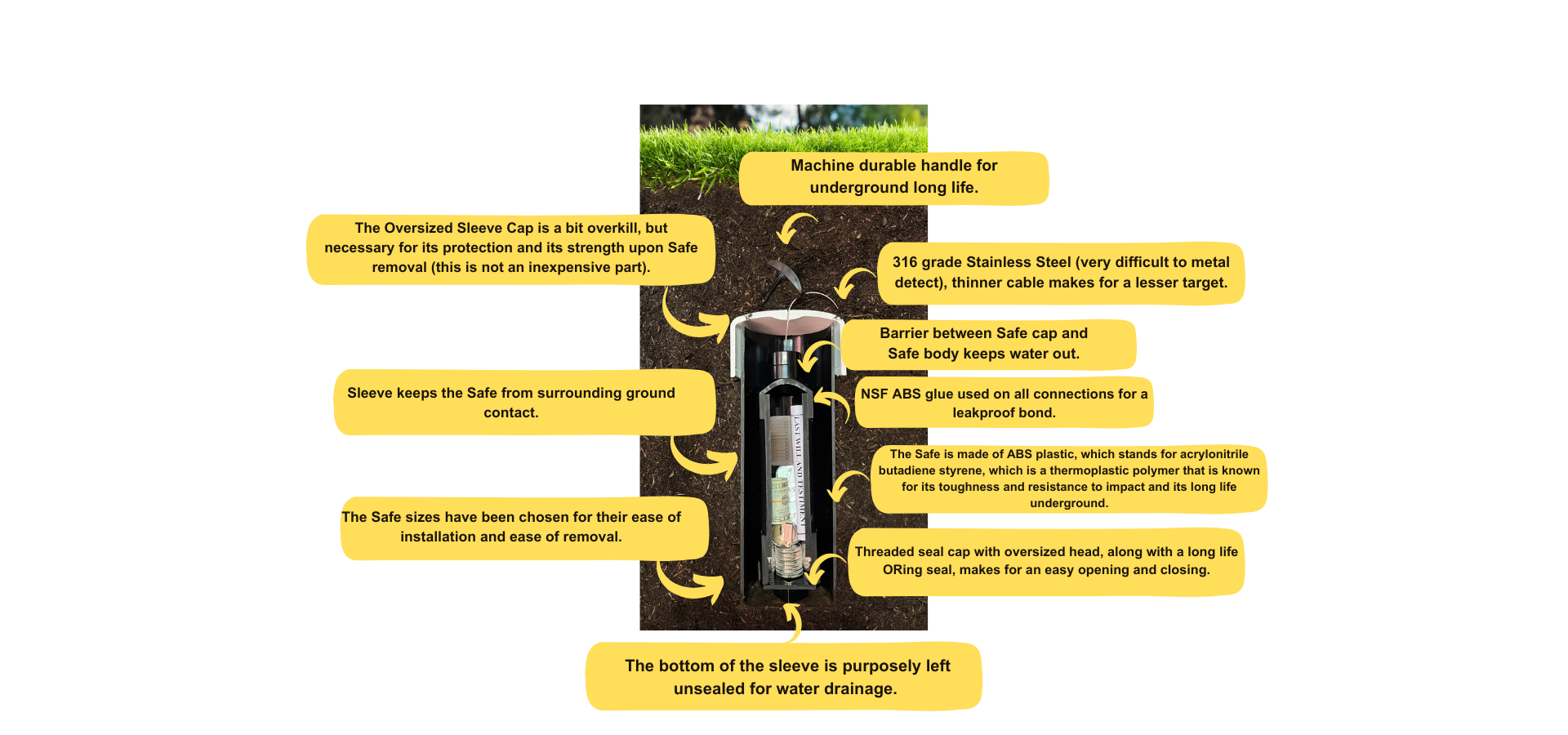 Machine durable handle for underground long life.

The Oversized Sleeve Cap is a bit overkill, but necessary for its protection and its strength upon Safe removal (this is not an inexpensive part).

316 grade Stainless Steel (very difficult to metal detect), thinner cable makes for a lesser target.

Barrier between Safe cap and Safe body keeps water out.

Sleeve keeps the Safe from surrounding ground contact.

NSF ABS glue used on all connections for a leakproof bond.

LAST WILL AND TESTAMENT

The Safe is made of ABS plastic, which stands for acrylonitrile butadiene styrene, which is a thermoplastic polymer that is known for its toughness and resistance to impact and its long life underground.

The Safe sizes have been chosen for their ease of installation and ease of removal.

Threaded seal cap with oversized head, along with a long life ORing seal, makes for an easy opening and closing.

The bottom of the sleeve is purposely left unsealed for water drainage.